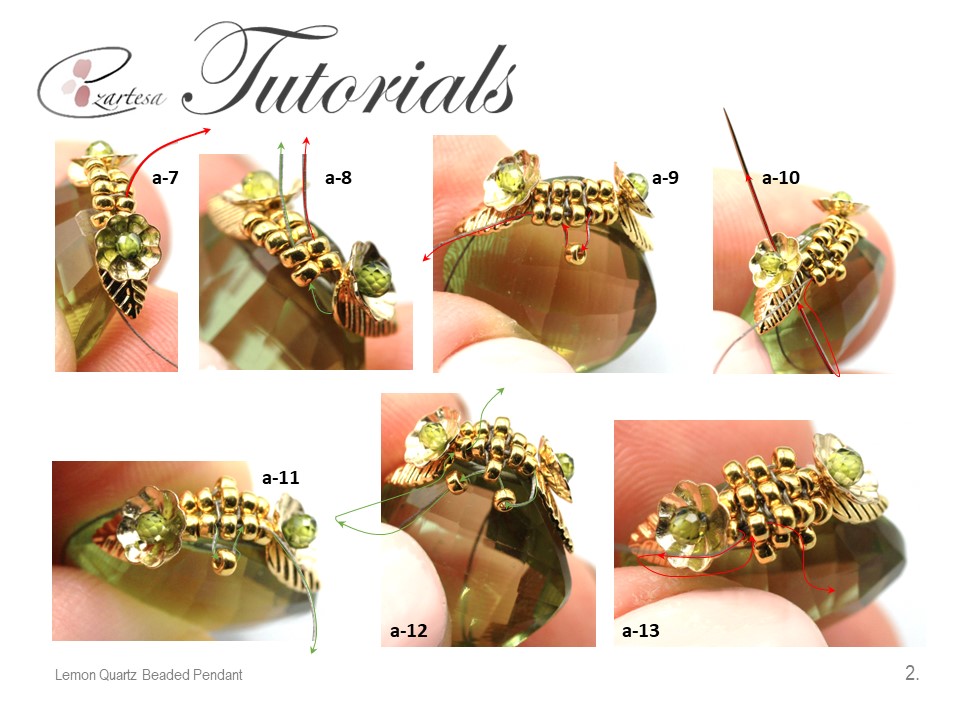 Czartesa Tutorials

a-7

a-8

a-9

a-10

a-11

a-12

a-13

Lemon Quartz Beaded Pendant

2.