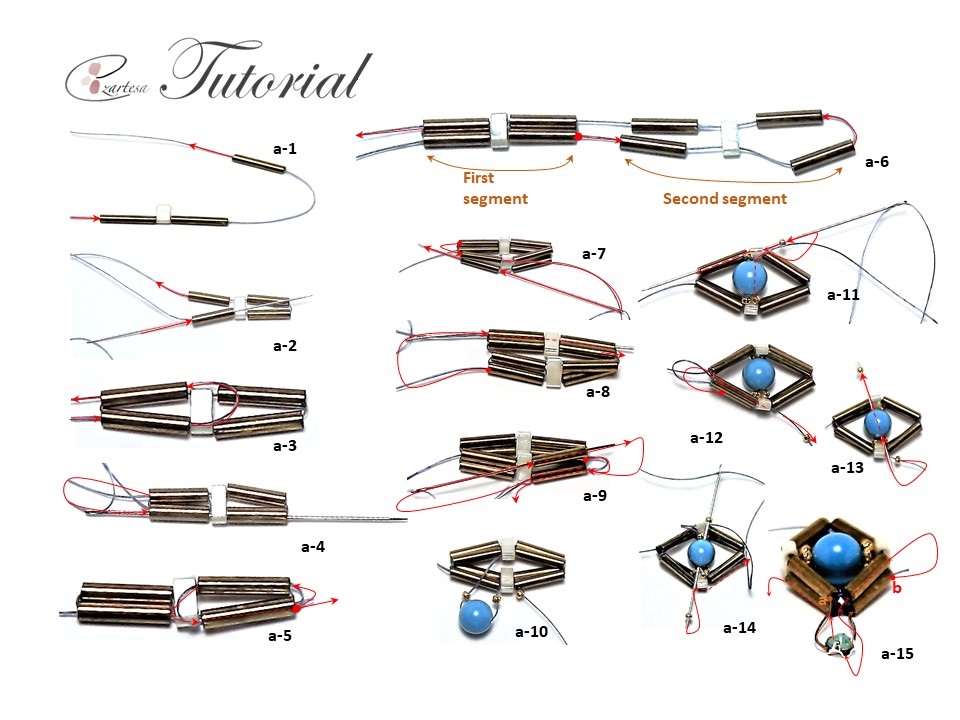 Czartesa Tutorial

a-1

a-2

a-3

a-4

a-5

First segment

Second segment

a-6

a-7

a-8

a-9

a-10

a-11

a-12

a-13

a-14

a b

a-15